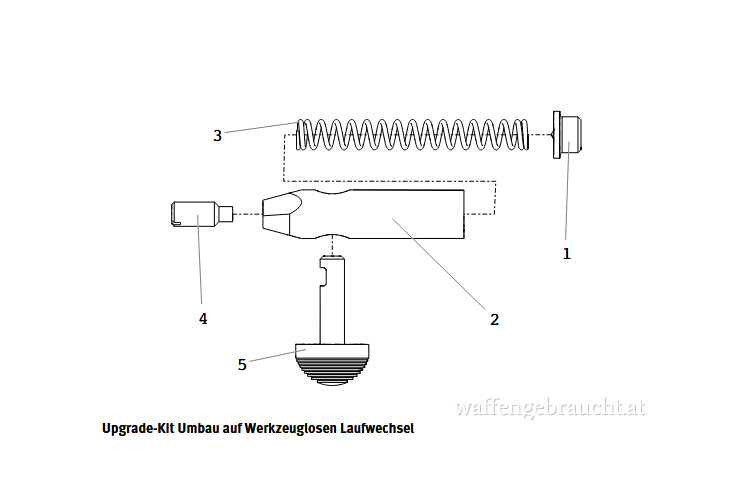 3

1

4

2

5

waffengebraucht.at

Upgrade-Kit Umbau auf Werkzeuglosen Laufwechsel