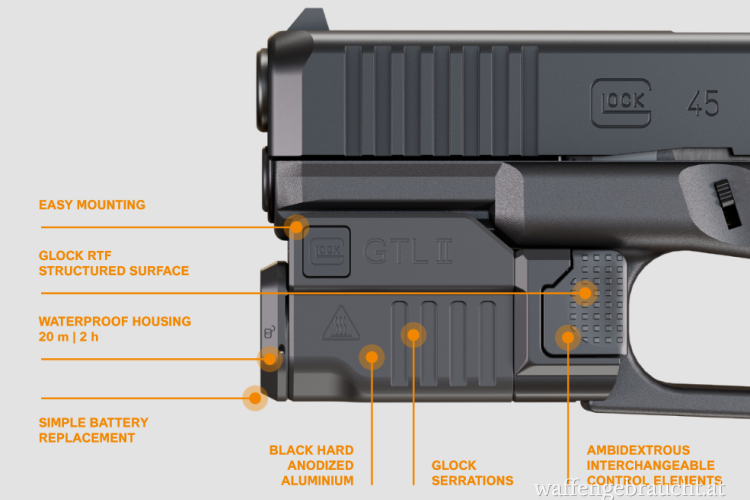 GLOCK 45

GLOCK GTL II

EASY MOUNTING

GLOCK RTF STRUCTURED SURFACE

WATERPROOF HOUSING 20 m | 2 h

SIMPLE BATTERY REPLACEMENT

BLACK HARD ANODIZED ALUMINIUM

GLOCK SERRATIONS

AMBIDEXTROUS INTERCHANGEABLE CONTROL ELEMENTS

waffengebraucht.at